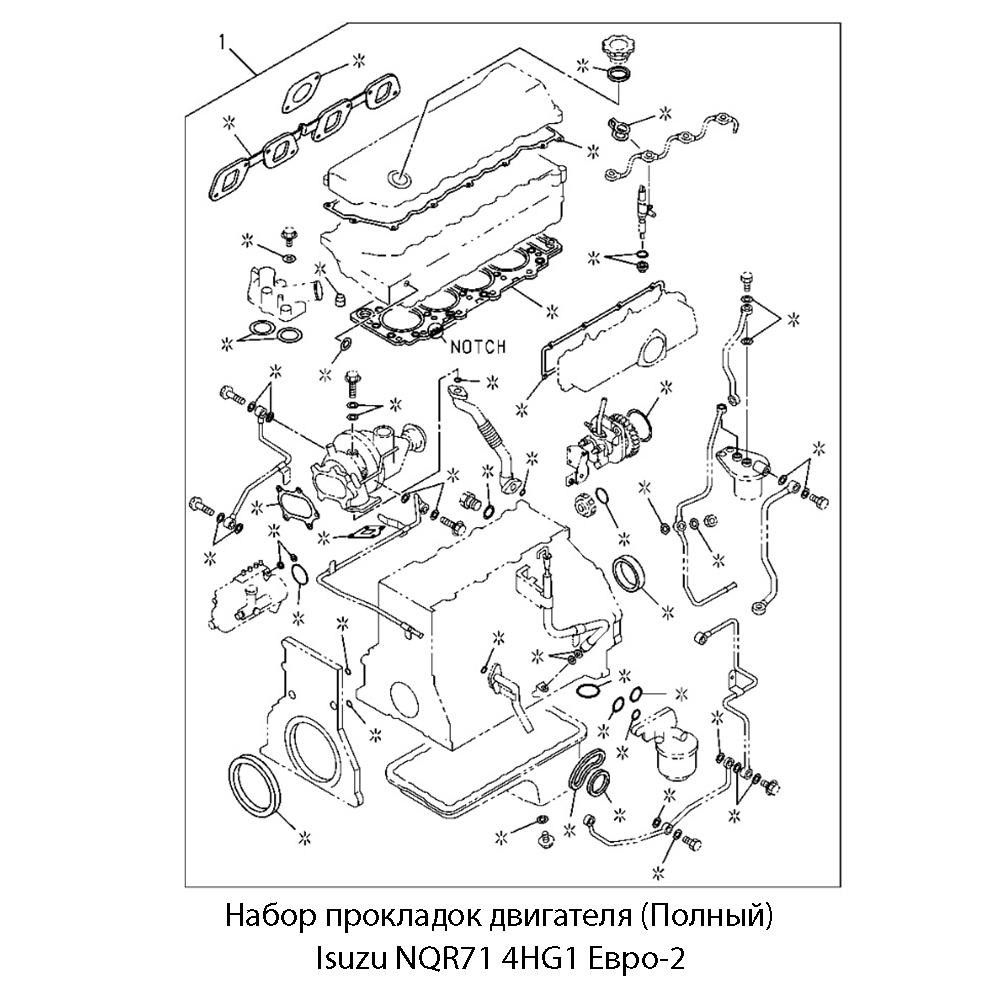 1

NOTCH

Набор прокладок двигателя (Полный)
Isuzu NQR71 4HG1 Евро-2